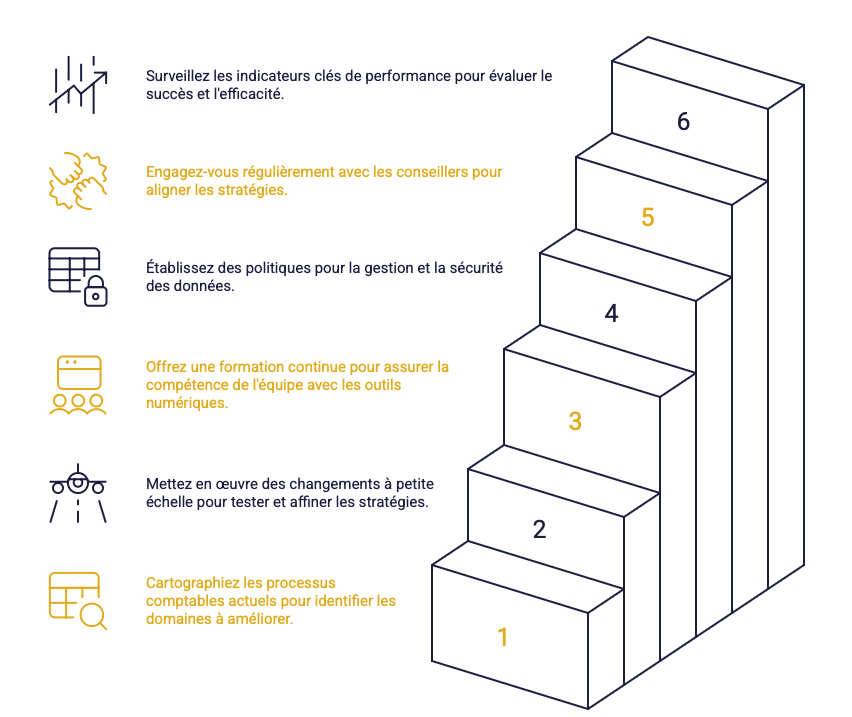 Surveillez les indicateurs clés de performance pour évaluer le succès et l'efficacité.

Engagez-vous régulièrement avec les conseillers pour aligner les stratégies.

Établissez des politiques pour la gestion et la sécurité des données.

Offrez une formation continue pour assurer la compétence de l'équipe avec les outils numériques.

Mettez en œuvre des changements à petite échelle pour tester et affiner les stratégies.

Cartographiez les processus comptables actuels pour identifier les domaines à améliorer.

6
5
4
3
2
1